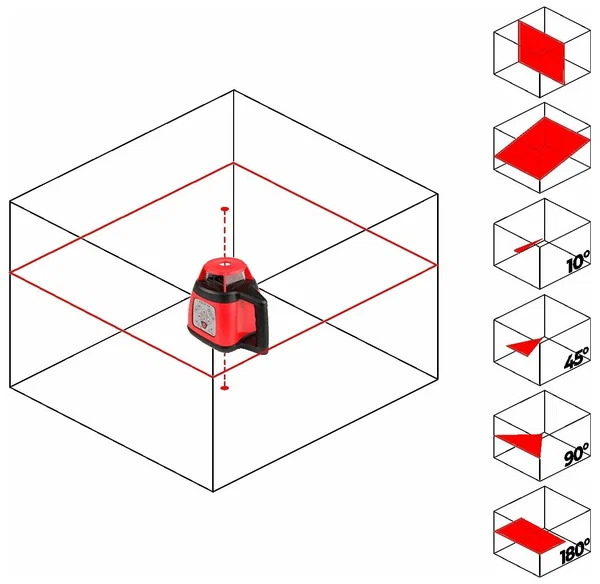 10°

45°

90°

180°